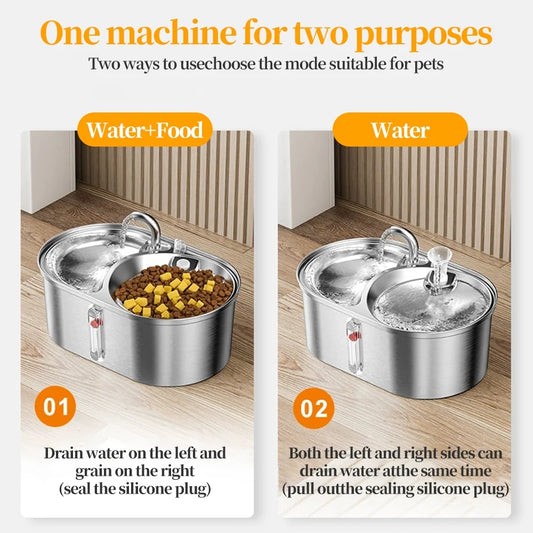 One machine for two purposes
Two ways to usechoose the mode suitable for pets

Water+Food

01

Drain water on the left and grain on the right (seal the silicone plug)

Water

02

Both the left and right sides can drain water atthe same time (pull outthe sealing silicone plug)