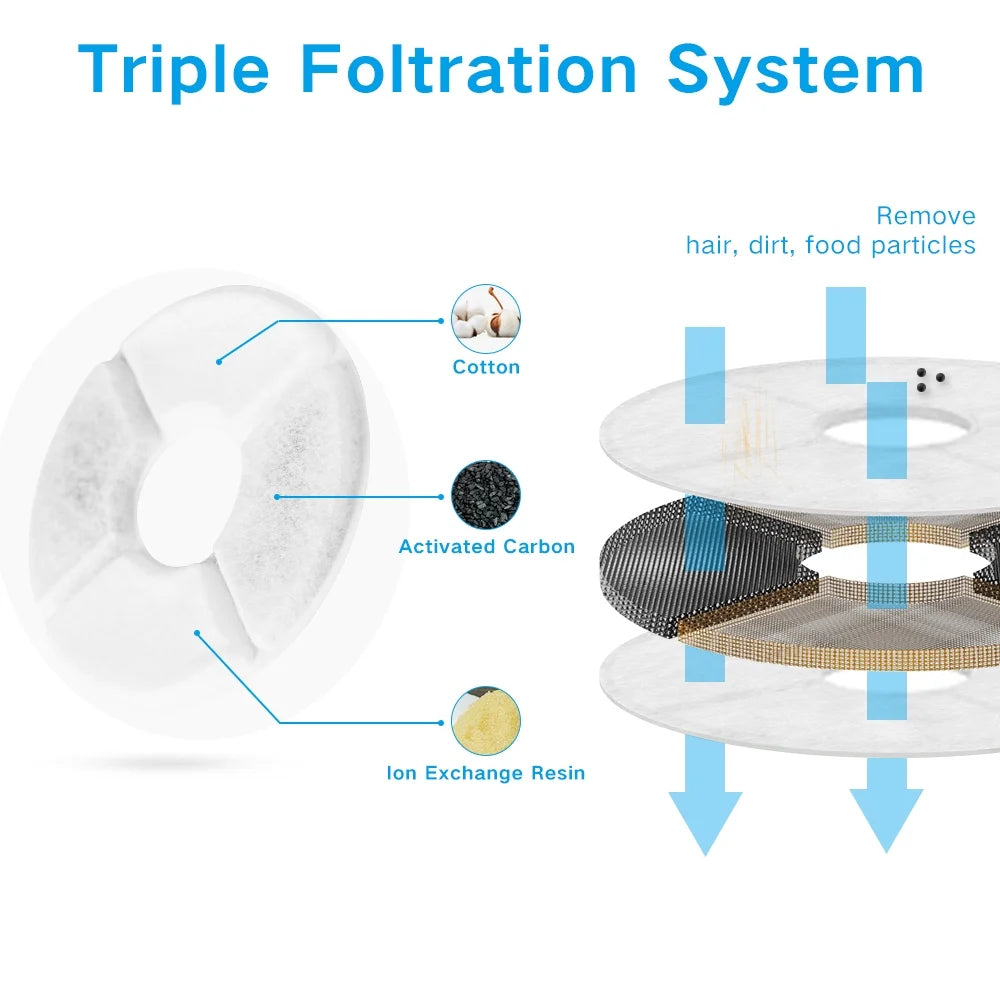 Triple Foltration System

Cotton

Activated Carbon

Ion Exchange Resin

Remove
hair, dirt, food particles